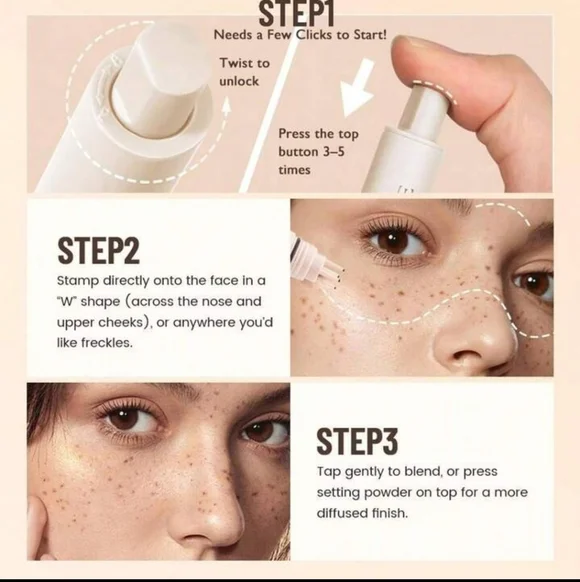 STEP1
Needs a Few Clicks to Start!

Twist to unlock

Press the top button 3–5 times

STEP2
Stamp directly onto the face in a "W" shape (across the nose and upper cheeks), or anywhere you'd like freckles.

STEP3
Tap gently to blend, or press setting powder on top for a more diffused finish.